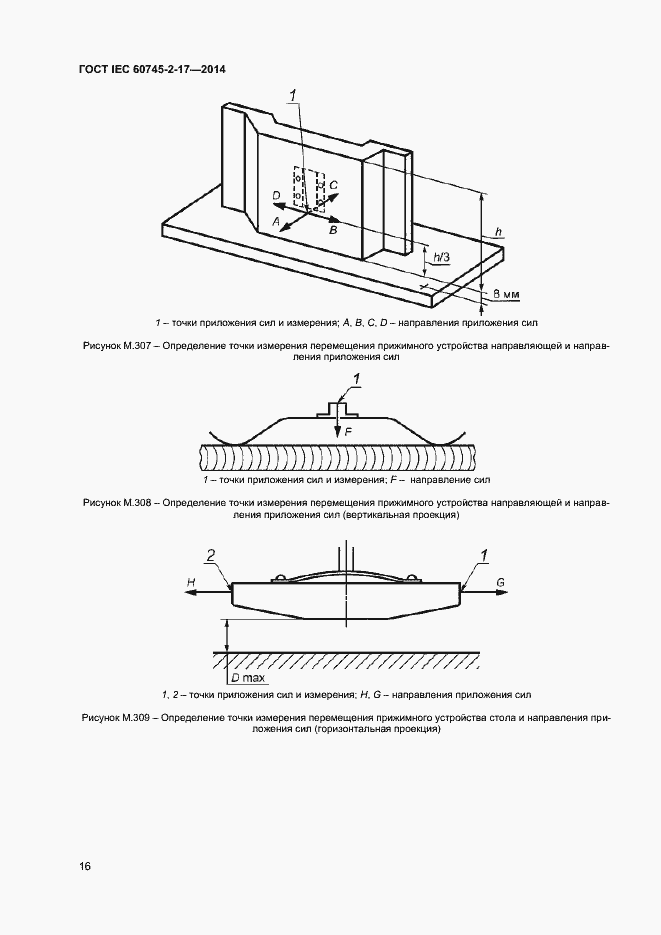 ГОСТ IEC 60745-2-17—2014

1

D

C

A

B

h

h/3

8 мм

1 – точки приложения сил и измерения; A, B, C, D – направления приложения сил

Рисунок М.307 – Определение точки измерения перемещения прижимного устройства направляющей и направления приложения сил

1

F

1 – точки приложения сил и измерения; F – направление сил

Рисунок М.308 – Определение точки измерения перемещения прижимного устройства направляющей и направления приложения сил (вертикальная проекция)

2

1

H

G

D max

1, 2 – точки приложения сил и измерения; H, G – направления приложения сил

Рисунок М.309 – Определение точки измерения перемещения прижимного устройства стола и направления приложения сил (горизонтальная проекция)

16