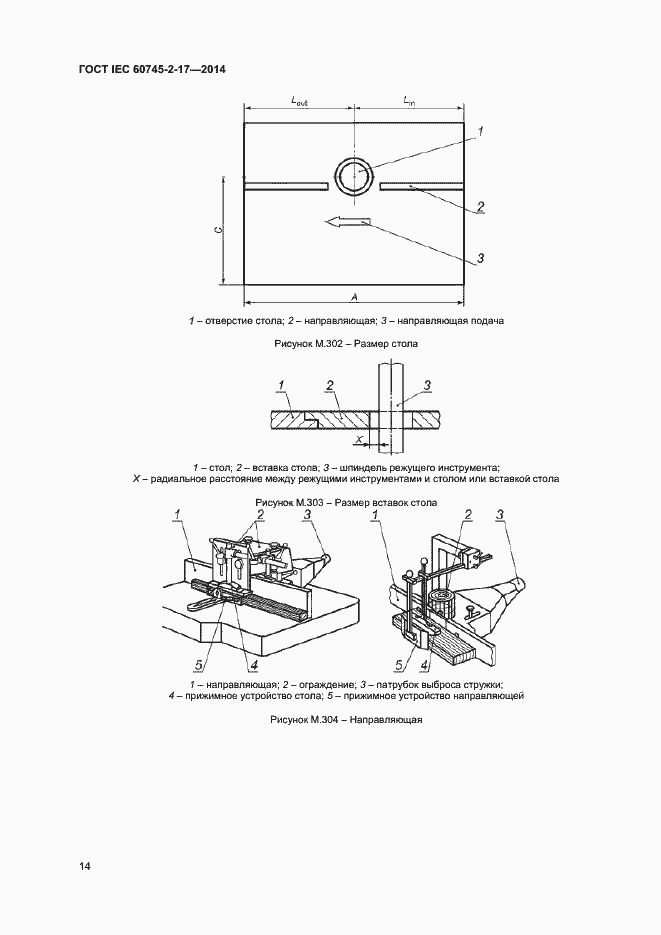 ГОСТ IEC 60745-2-17—2014

$L_{out}$

$L_{in}$

1

2

3

C

A

1 – отверстие стола; 2 – направляющая; 3 – направляющая подача

Рисунок М.302 – Размер стола

1

2

3

X

1 – стол; 2 – вставка стола; 3 – шпиндель режущего инструмента;
X – радиальное расстояние между режущими инструментами и столом или вставкой стола

Рисунок М.303 – Размер вставок стола

1

2

3

5

4

1

2

3

5

4

1 – направляющая; 2 – ограждение; 3 – патрубок выброса стружки;
4 – прижимное устройство стола; 5 – прижимное устройство направляющей

Рисунок М.304 – Направляющая

14